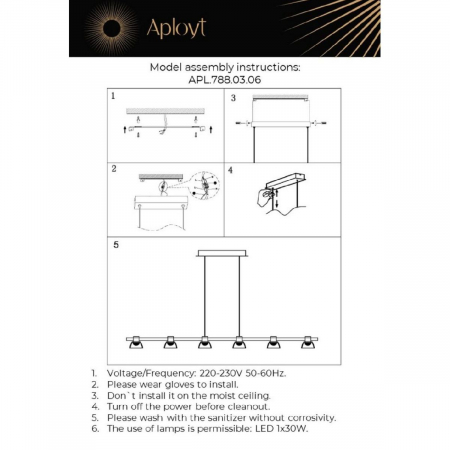 Aployt

Model assembly instructions:
APL.788.03.06

1

3

2

4

5

1. Voltage/Frequency: 220-230V 50-60Hz.
2. Please wear gloves to install.
3. Don`t install it on the moist ceiling.
4. Turn off the power before cleanout.
5. Please wash with the sanitizer without corrosivity.
6. The use of lamps is permissible: LED 1x30W.