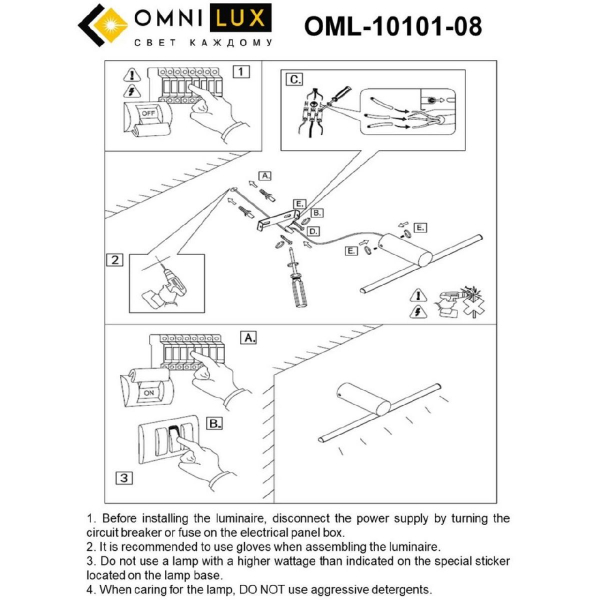 OMNI LUX
СВЕТ КАЖДОМУ
OML-10101-08

1
OFF
C.
A.
E.
B.
D.
E.
E.
2
A.
ON
B.
3

1. Before installing the luminaire, disconnect the power supply by turning the circuit breaker or fuse on the electrical panel box.
2. It is recommended to use gloves when assembling the luminaire.
3. Do not use a lamp with a higher wattage than indicated on the special sticker located on the lamp base.
4. When caring for the lamp, DO NOT use aggressive detergents.