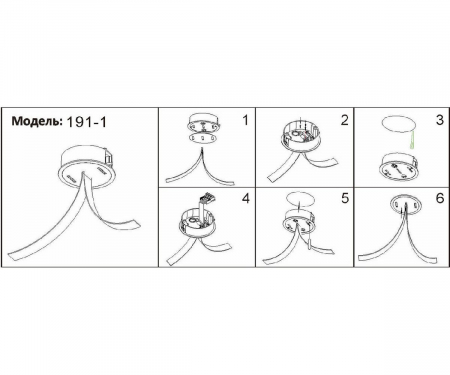 Модель: 191-1

1

2

3

4

5

6