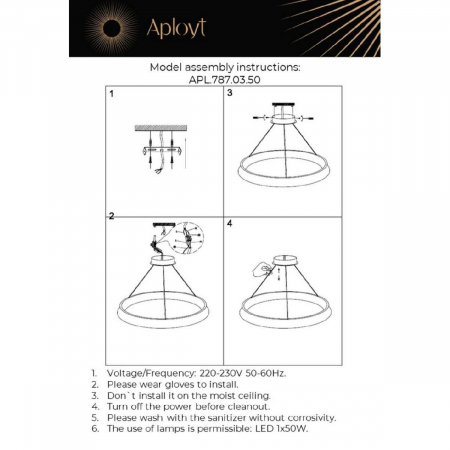 Aployt

Model assembly instructions:
APL.787.03.50

1

3

2

4

1. Voltage/Frequency: 220-230V 50-60Hz.
2. Please wear gloves to install.
3. Don`t install it on the moist ceiling.
4. Turn off the power before cleanout.
5. Please wash with the sanitizer without corrosivity.
6. The use of lamps is permissible: LED 1x50W.