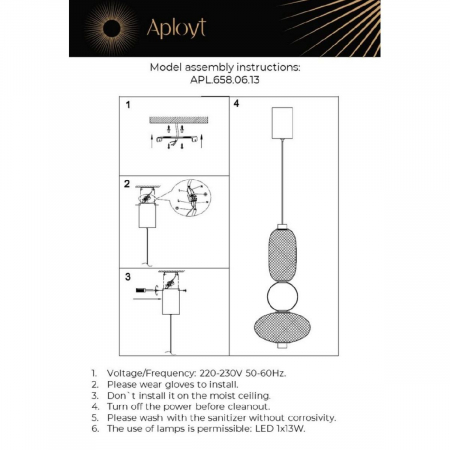 Aployt

Model assembly instructions:
APL.658.06.13

1

2

3

4

1. Voltage/Frequency: 220-230V 50-60Hz.
2. Please wear gloves to install.
3. Don`t install it on the moist ceiling.
4. Turn off the power before cleanout.
5. Please wash with the sanitizer without corrosivity.
6. The use of lamps is permissible: LED 1x13W.