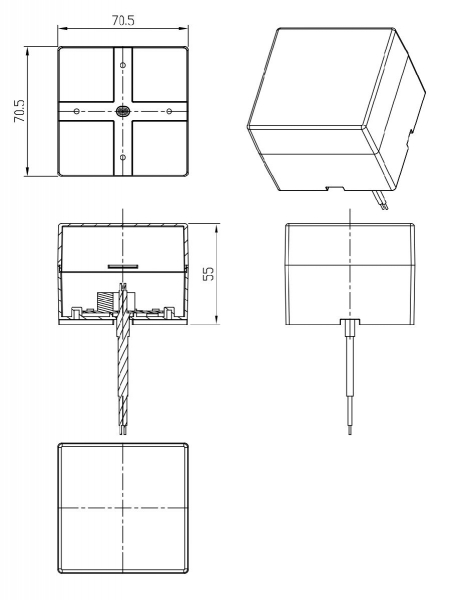 70.5

70.5

55