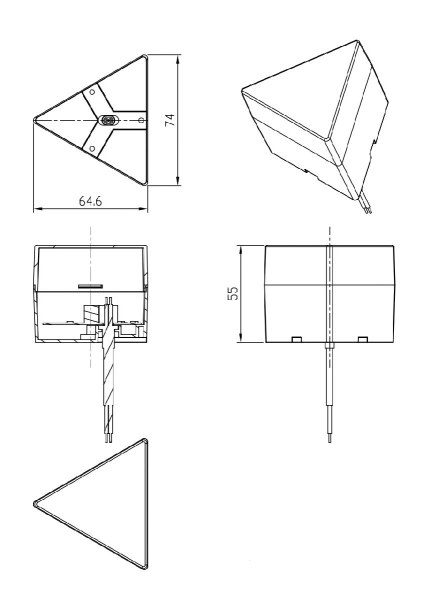 74

64,6

55