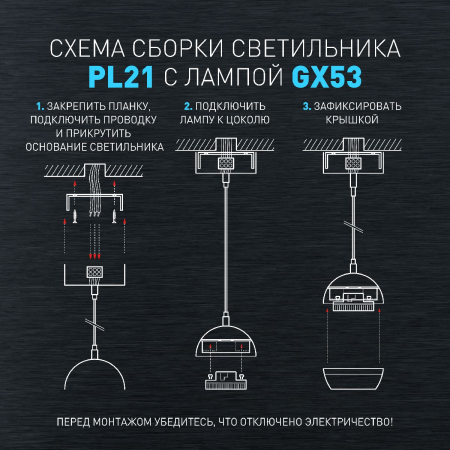 СХЕМА СБОРКИ СВЕТИЛЬНИКА
PL21 С ЛАМПОЙ GX53

1. ЗАКРЕПИТЬ ПЛАНКУ, ПОДКЛЮЧИТЬ ПРОВОДКУ И ПРИКРУТИТЬ ОСНОВАНИЕ СВЕТИЛЬНИКА

2. ПОДКЛЮЧИТЬ ЛАМПУ К ЦОКОЛЮ

3. ЗАФИКСИРОВАТЬ КРЫШКОЙ

ПЕРЕД МОНТАЖОМ УБЕДИТЕСЬ, ЧТО ОТКЛЮЧЕНО ЭЛЕКТРИЧЕСТВО!