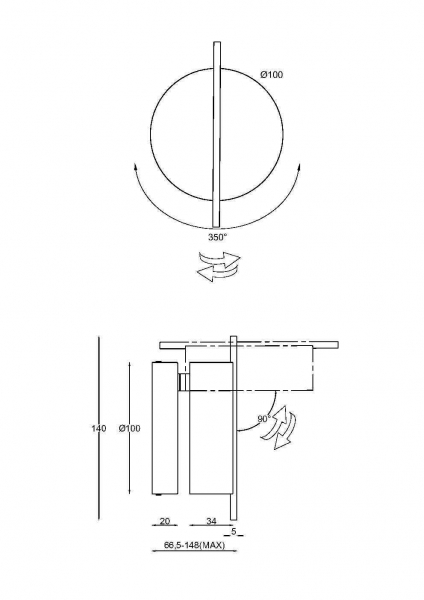 Ø100

350°

140

Ø100

90°

20

34

5

66,5-148(MAX)