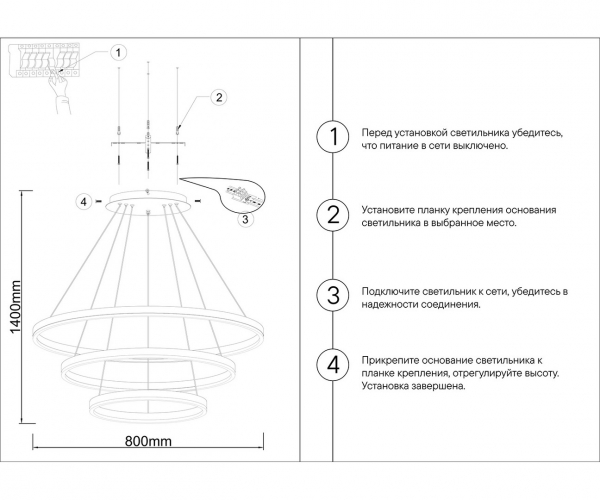 1

2

4

3

1400mm

800mm

1
Перед установкой светильника убедитесь, что питание в сети выключено.

2
Установите планку крепления основания светильника в выбранное место.

3
Подключите светильник к сети, убедитесь в надежности соединения.

4
Прикрепите основание светильника к планке крепления, отрегулируйте высоту. Установка завершена.