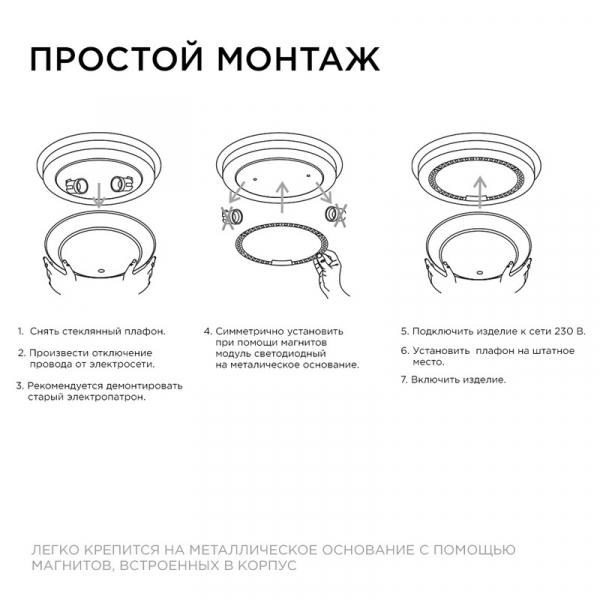 ПРОСТОЙ МОНТАЖ

1. Снять стеклянный плафон.

2. Произвести отключение провода от электросети.

3. Рекомендуется демонтировать старый электропатрон.

4. Симметрично установить при помощи магнитов модуль светодиодный на металическое основание.

5. Подключить изделие к сети 230 В.

6. Установить плафон на штатное место.

7. Включить изделие.

ЛЕГКО КРЕПИТСЯ НА МЕТАЛЛИЧЕСКОЕ ОСНОВАНИЕ С ПОМОЩЬЮ МАГНИТОВ, ВСТРОЕННЫХ В КОРПУС