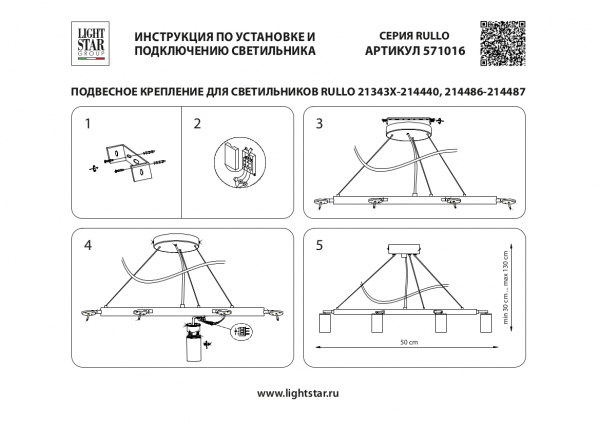 LIGHT STAR GROUP

ИНСТРУКЦИЯ ПО УСТАНОВКЕ И ПОДКЛЮЧЕНИЮ СВЕТИЛЬНИКА

СЕРИЯ RULLO
АРТИКУЛ 571016

ПОДВЕСНОЕ КРЕПЛЕНИЕ ДЛЯ СВЕТИЛЬНИКОВ RULLO 21343X-214440, 214486-214487

1

2

3

4

5

min 30 cm ... max 130 cm

50 cm

www.lightstar.ru