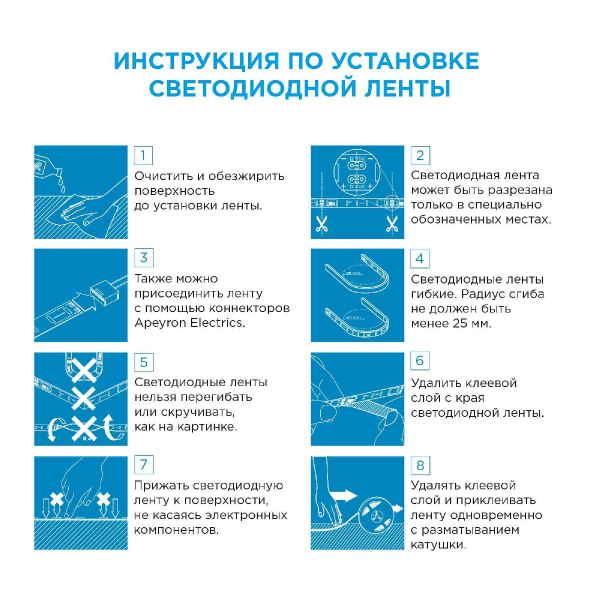 ИНСТРУКЦИЯ ПО УСТАНОВКЕ СВЕТОДИОДНОЙ ЛЕНТЫ

1
Очистить и обезжирить поверхность до установки ленты.

2
Светодиодная лента может быть разрезана только в специально обозначенных местах.

3
Также можно присоединить ленту с помощью коннекторов Apeyron Electrics.

4
Светодиодные ленты гибкие. Радиус сгиба не должен быть менее 25 мм.

5
Светодиодные ленты нельзя перегибать или скручивать, как на картинке.

6
Удалить клеевой слой с края светодиодной ленты.

7
Прижать светодиодную ленту к поверхности, не касаясь электронных компонентов.

8
Удалять клеевой слой и приклеивать ленту одновременно с разматыванием катушки.