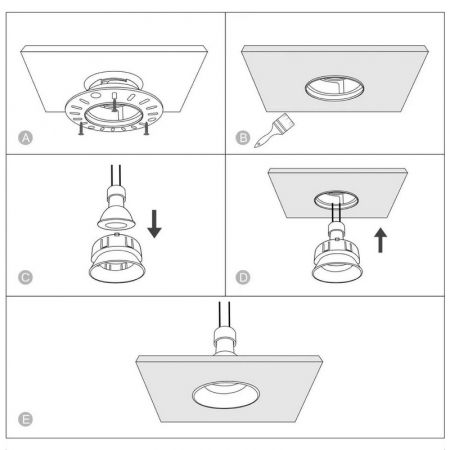 A

B

C

D

E