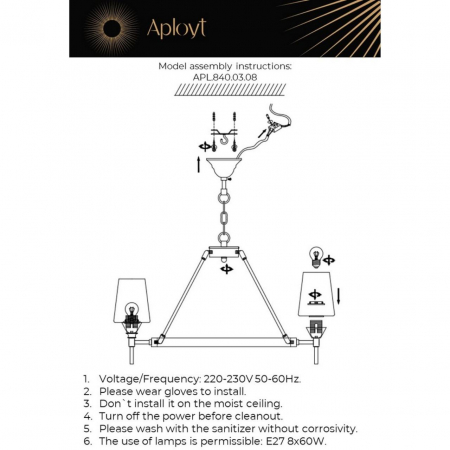 Aployt

Model assembly instructions:
APL.840.03.08

1. Voltage/Frequency: 220-230V 50-60Hz.
2. Please wear gloves to install.
3. Don`t install it on the moist ceiling.
4. Turn off the power before cleanout.
5. Please wash with the sanitizer without corrosivity.
6. The use of lamps is permissible: E27 8x60W.