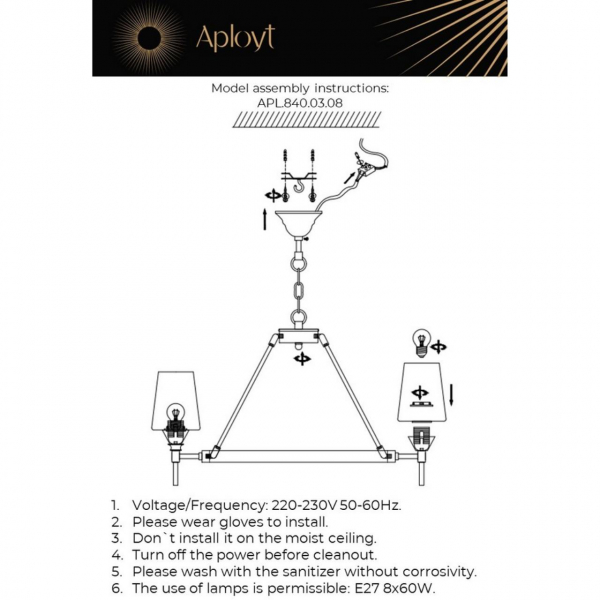 Aployt

Model assembly instructions:
APL.840.03.08

1. Voltage/Frequency: 220-230V 50-60Hz.
2. Please wear gloves to install.
3. Don`t install it on the moist ceiling.
4. Turn off the power before cleanout.
5. Please wash with the sanitizer without corrosivity.
6. The use of lamps is permissible: E27 8x60W.