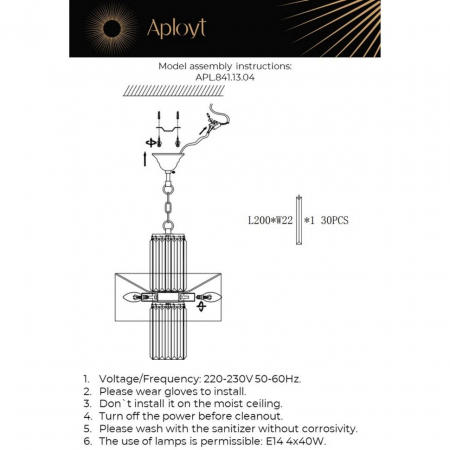 Aployt

Model assembly instructions:
APL.841.13.04

L200*W22 *1 30PCS

1. Voltage/Frequency: 220-230V 50-60Hz.
2. Please wear gloves to install.
3. Don`t install it on the moist ceiling.
4. Turn off the power before cleanout.
5. Please wash with the sanitizer without corrosivity.
6. The use of lamps is permissible: E14 4x40W.