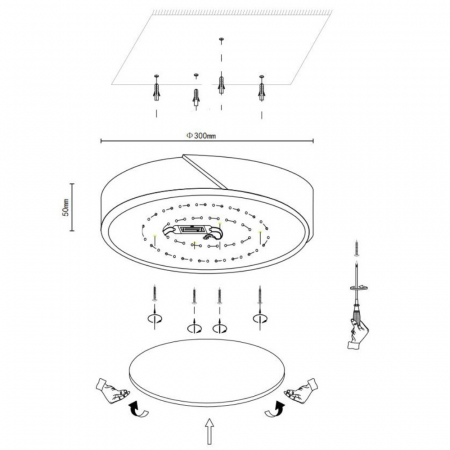 Φ300mm

50mm