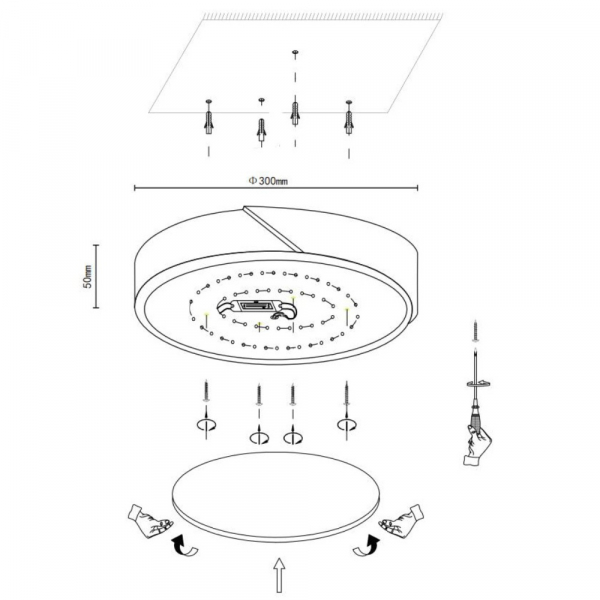 Φ300mm

50mm