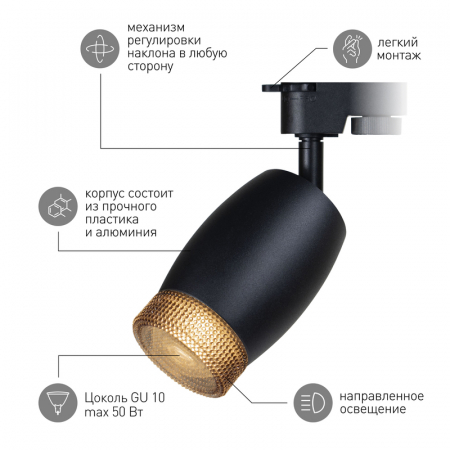 механизм регулировки наклона в любую сторону

легкий монтаж

корпус состоит из прочного пластика и алюминия

Цоколь GU 10 max 50 Вт

направленное освещение