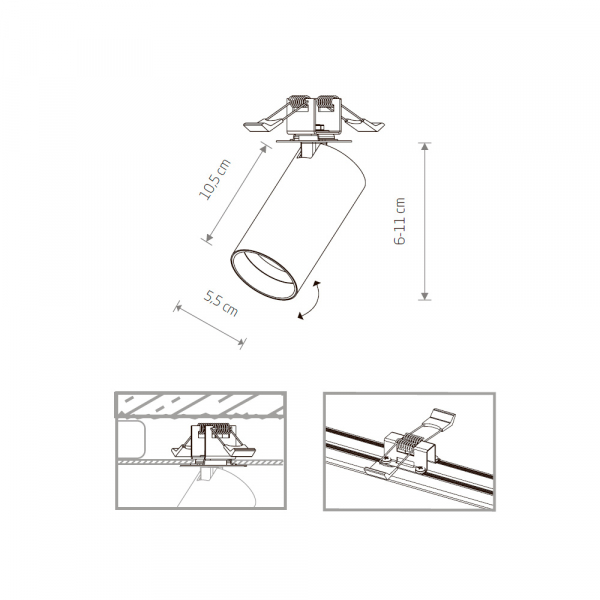 10,5 cm

6-11 cm

5,5 cm