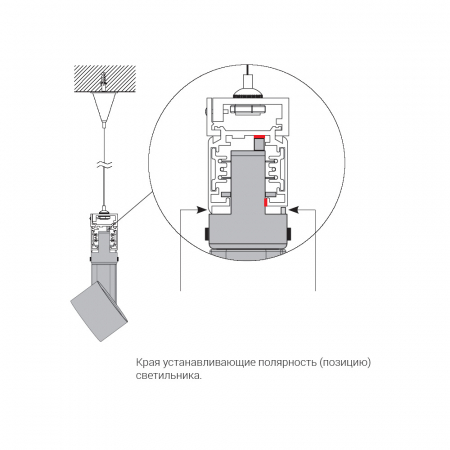 Края устанавливающие полярность (позицию) светильника.