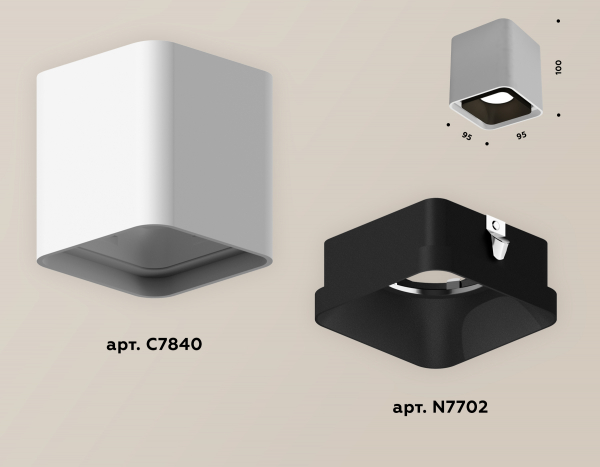 100

95

95

арт. C7840

арт. N7702