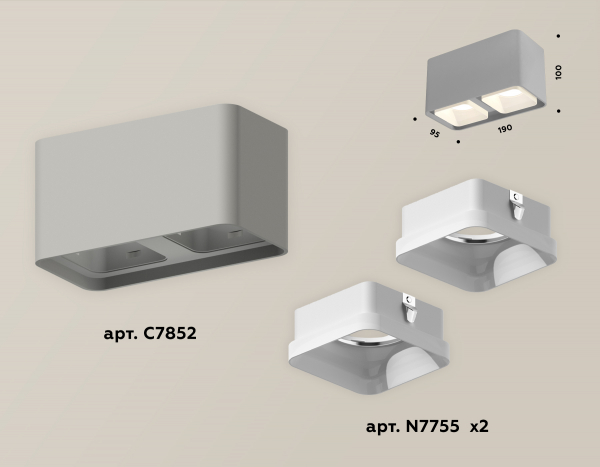 100
95
190
арт. C7852
арт. N7755 x2