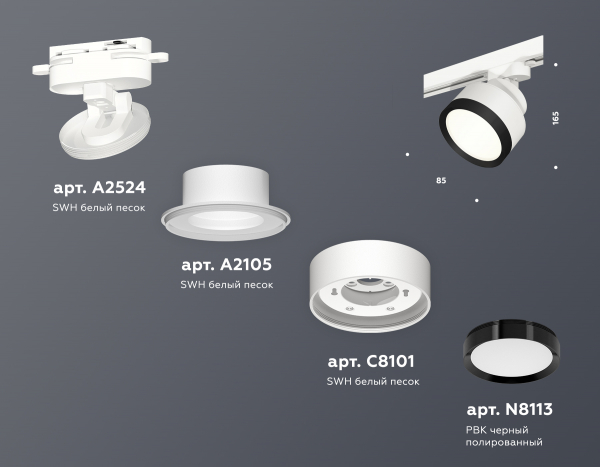 арт. A2524
SWH белый песок

арт. A2105
SWH белый песок

арт. C8101
SWH белый песок

арт. N8113
PBK черный полированный

165

85