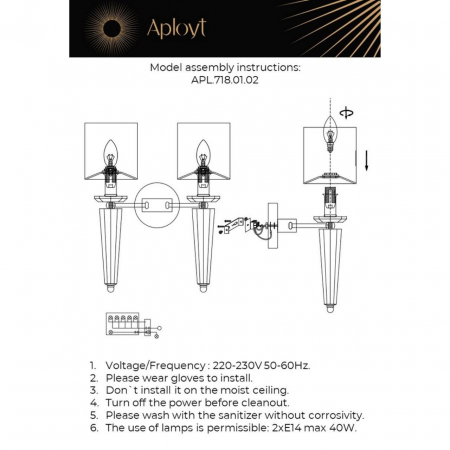 Aployt

Model assembly instructions:
APL.718.01.02

1. Voltage/Frequency : 220-230V 50-60Hz.
2. Please wear gloves to install.
3. Don`t install it on the moist ceiling.
4. Turn off the power before cleanout.
5. Please wash with the sanitizer without corrosivity.
6. The use of lamps is permissible: 2xE14 max 40W.