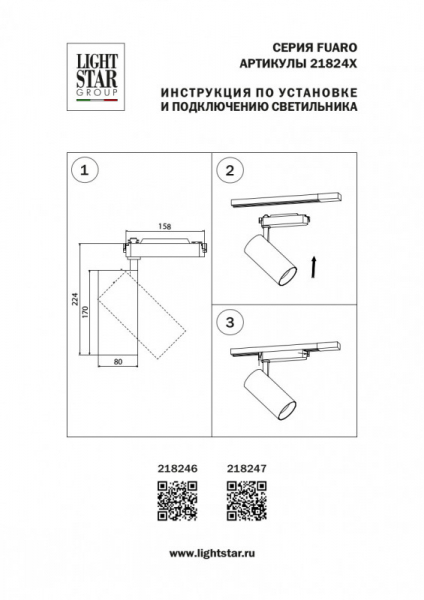 LIGHT STAR GROUP

СЕРИЯ FUARO
АРТИКУЛЫ 21824X

ИНСТРУКЦИЯ ПО УСТАНОВКЕ
И ПОДКЛЮЧЕНИЮ СВЕТИЛЬНИКА

1

158
224
170
80

2

3

218246
218247

www.lightstar.ru