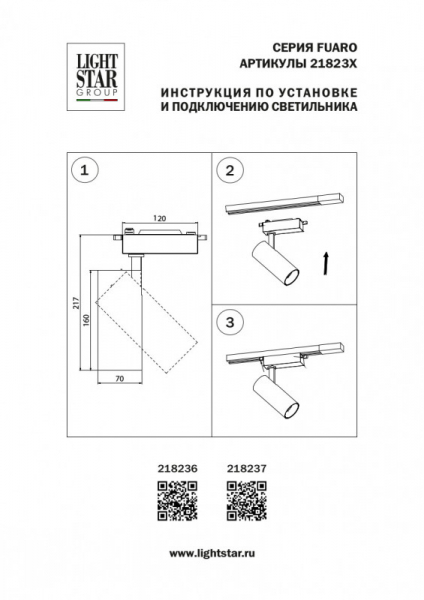 LIGHT STAR GROUP

СЕРИЯ FUARO
АРТИКУЛЫ 21823X

ИНСТРУКЦИЯ ПО УСТАНОВКЕ
И ПОДКЛЮЧЕНИЮ СВЕТИЛЬНИКА

1

120

217

160

70

2

3

218236

218237

www.lightstar.ru