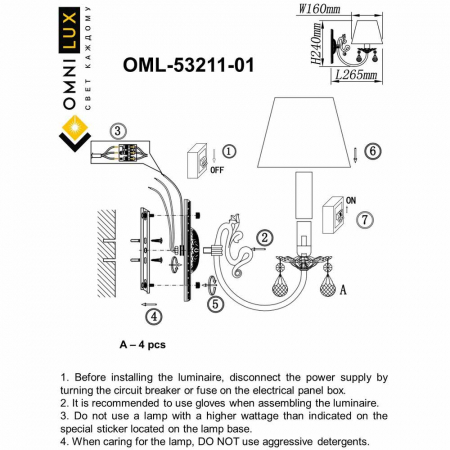 OMNILUX
СВЕТ КАЖДОМУ

OML-53211-01

W160mm
H240mm
L265mm

3
1
OFF
6
ON
7
2
A
5
4

A – 4 pcs

1. Before installing the luminaire, disconnect the power supply by turning the circuit breaker or fuse on the electrical panel box.
2. It is recommended to use gloves when assembling the luminaire.
3. Do not use a lamp with a higher wattage than indicated on the special sticker located on the lamp base.
4. When caring for the lamp, DO NOT use aggressive detergents.