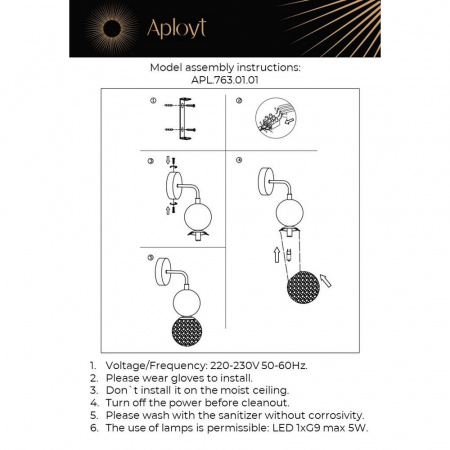 Aployt

Model assembly instructions:
APL.763.01.01

①

②

③

④

⑤

1. Voltage/Frequency: 220-230V 50-60Hz.
2. Please wear gloves to install.
3. Don`t install it on the moist ceiling.
4. Turn off the power before cleanout.
5. Please wash with the sanitizer without corrosivity.
6. The use of lamps is permissible: LED 1xG9 max 5W.