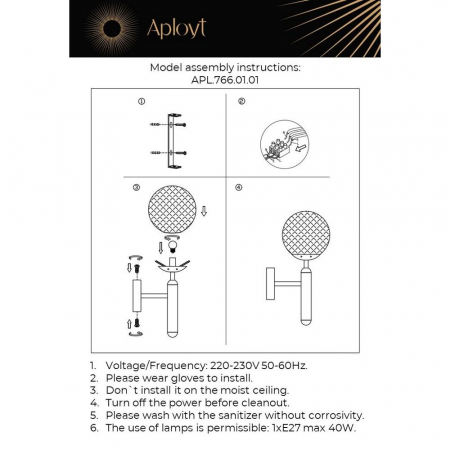 Aployt

Model assembly instructions:
APL.766.01.01

①

②

③

④

1. Voltage/Frequency: 220-230V 50-60Hz.
2. Please wear gloves to install.
3. Don`t install it on the moist ceiling.
4. Turn off the power before cleanout.
5. Please wash with the sanitizer without corrosivity.
6. The use of lamps is permissible: 1xE27 max 40W.