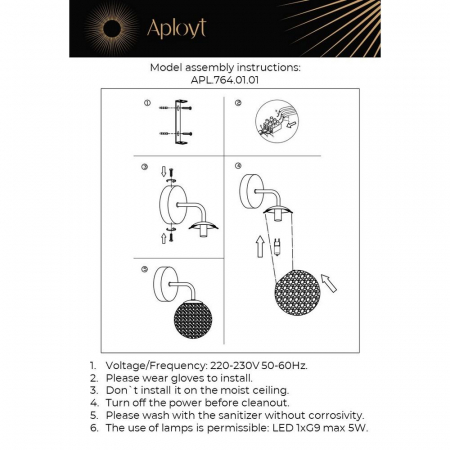 Aployt

Model assembly instructions:
APL.764.01.01

①

②

③

④

⑤

1. Voltage/Frequency: 220-230V 50-60Hz.
2. Please wear gloves to install.
3. Don`t install it on the moist ceiling.
4. Turn off the power before cleanout.
5. Please wash with the sanitizer without corrosivity.
6. The use of lamps is permissible: LED 1xG9 max 5W.