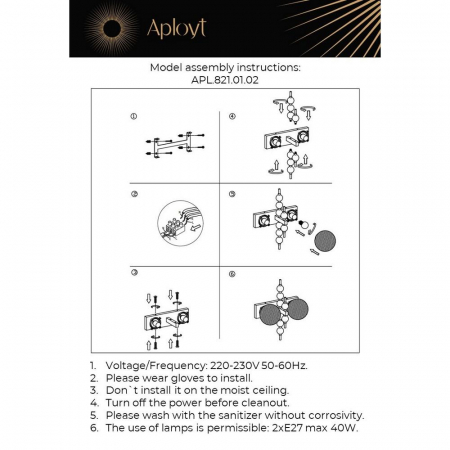 Aployt

Model assembly instructions:
APL.821.01.02

①
④
②
⑤
③
⑥

1. Voltage/Frequency: 220-230V 50-60Hz.
2. Please wear gloves to install.
3. Don`t install it on the moist ceiling.
4. Turn off the power before cleanout.
5. Please wash with the sanitizer without corrosivity.
6. The use of lamps is permissible: 2xE27 max 40W.