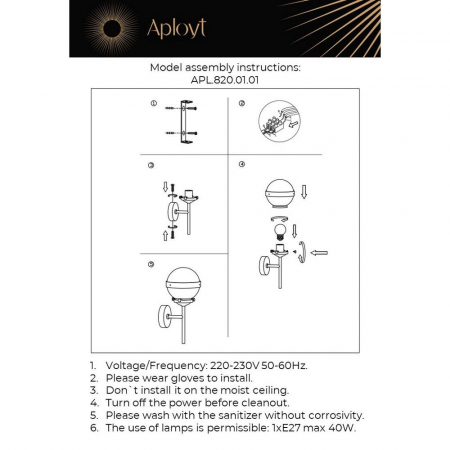 Aployt

Model assembly instructions:
APL.820.01.01

①

②

③

④

⑤

1. Voltage/Frequency: 220-230V 50-60Hz.
2. Please wear gloves to install.
3. Don`t install it on the moist ceiling.
4. Turn off the power before cleanout.
5. Please wash with the sanitizer without corrosivity.
6. The use of lamps is permissible: 1xE27 max 40W.