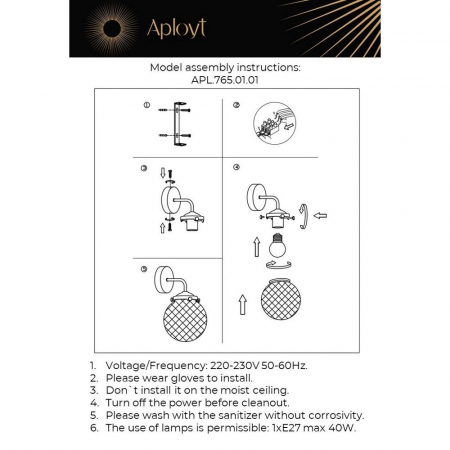 Aployt

Model assembly instructions:
APL.765.01.01

①
②
③
④
⑤

1. Voltage/Frequency: 220-230V 50-60Hz.
2. Please wear gloves to install.
3. Don`t install it on the moist ceiling.
4. Turn off the power before cleanout.
5. Please wash with the sanitizer without corrosivity.
6. The use of lamps is permissible: 1xE27 max 40W.