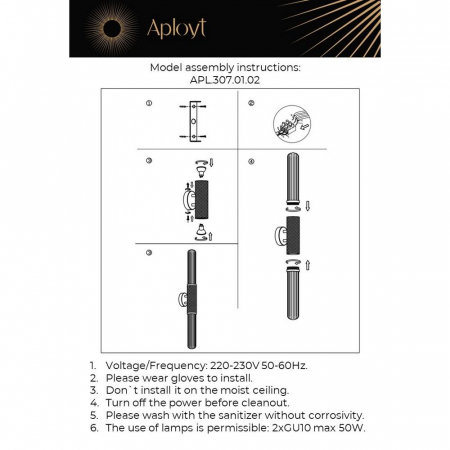 Aployt

Model assembly instructions:
APL.307.01.02

①

②

③

④

⑤

1. Voltage/Frequency: 220-230V 50-60Hz.
2. Please wear gloves to install.
3. Don`t install it on the moist ceiling.
4. Turn off the power before cleanout.
5. Please wash with the sanitizer without corrosivity.
6. The use of lamps is permissible: 2xGU10 max 50W.