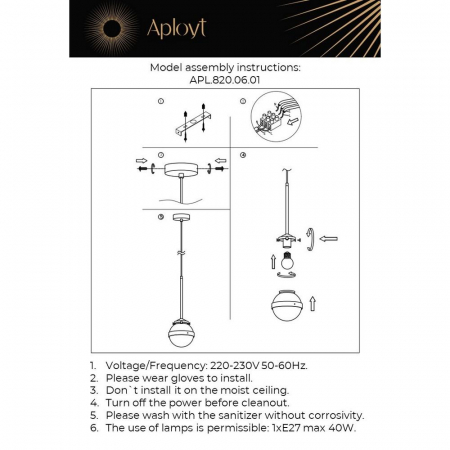 Aployt

Model assembly instructions:
APL.820.06.01

①

②

③

④

⑤

1. Voltage/Frequency: 220-230V 50-60Hz.
2. Please wear gloves to install.
3. Don`t install it on the moist ceiling.
4. Turn off the power before cleanout.
5. Please wash with the sanitizer without corrosivity.
6. The use of lamps is permissible: 1xE27 max 40W.