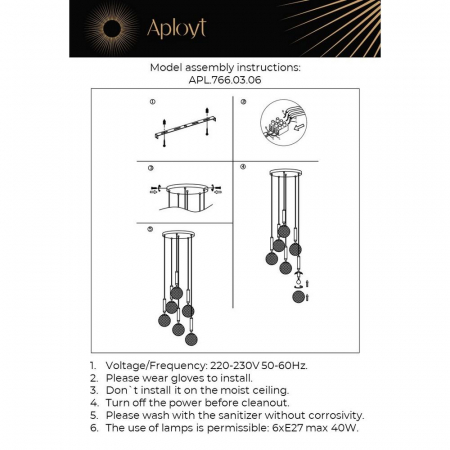 Aployt

Model assembly instructions:
APL.766.03.06

①

②

③

④

⑤

1. Voltage/Frequency: 220-230V 50-60Hz.
2. Please wear gloves to install.
3. Don`t install it on the moist ceiling.
4. Turn off the power before cleanout.
5. Please wash with the sanitizer without corrosivity.
6. The use of lamps is permissible: 6xE27 max 40W.