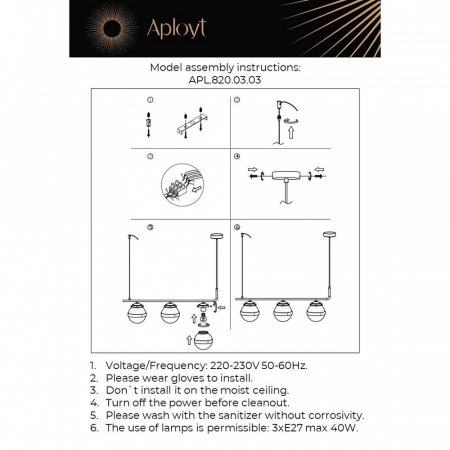 Aployt

Model assembly instructions:
APL.820.03.03

①
②
③
④
⑤
⑥

1. Voltage/Frequency: 220-230V 50-60Hz.
2. Please wear gloves to install.
3. Don`t install it on the moist ceiling.
4. Turn off the power before cleanout.
5. Please wash with the sanitizer without corrosivity.
6. The use of lamps is permissible: 3xE27 max 40W.