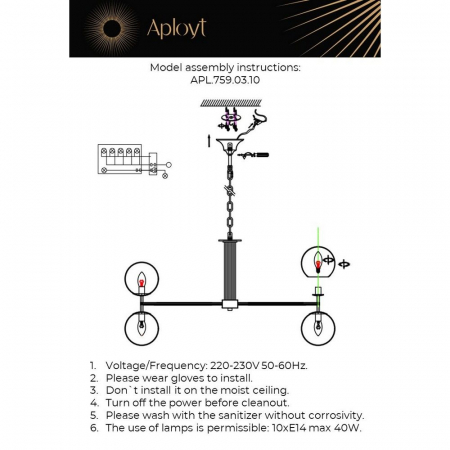 Aployt

Model assembly instructions:
APL.759.03.10

1. Voltage/Frequency: 220-230V 50-60Hz.
2. Please wear gloves to install.
3. Don`t install it on the moist ceiling.
4. Turn off the power before cleanout.
5. Please wash with the sanitizer without corrosivity.
6. The use of lamps is permissible: 10xE14 max 40W.