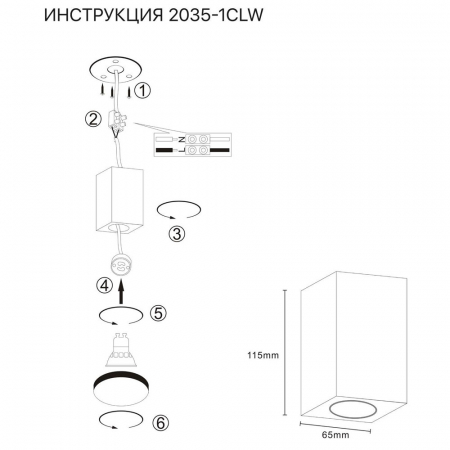 ИНСТРУКЦИЯ 2035-1CLW

1

2

N

L

3

4

5

6

115mm

65mm