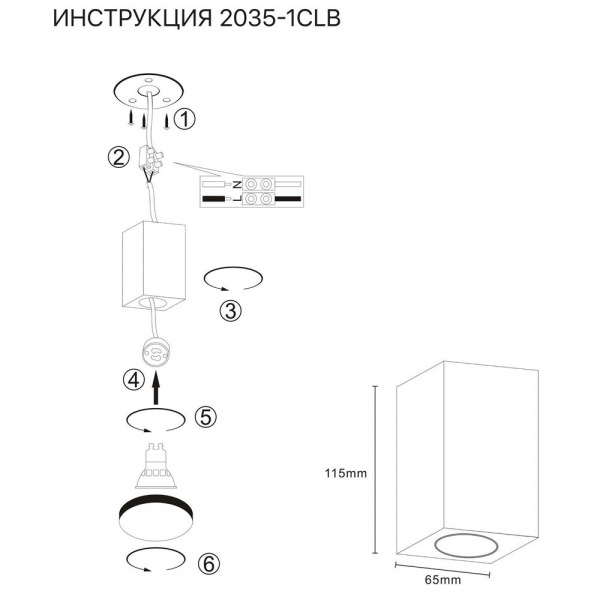 ИНСТРУКЦИЯ 2035-1CLB

①

②

N

L

③

④

⑤

⑥

115mm

65mm