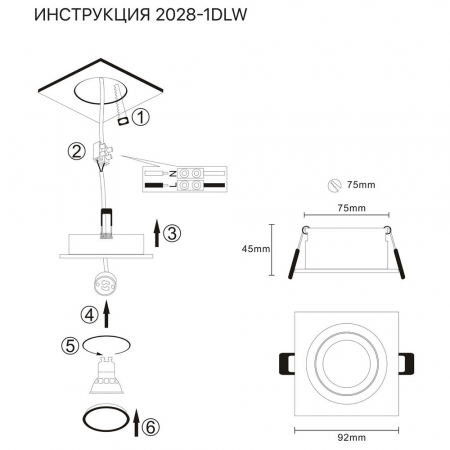 ИНСТРУКЦИЯ 2028-1DLW

①

②

N
L

③

④

⑤

⑥

75mm

75mm

45mm

92mm