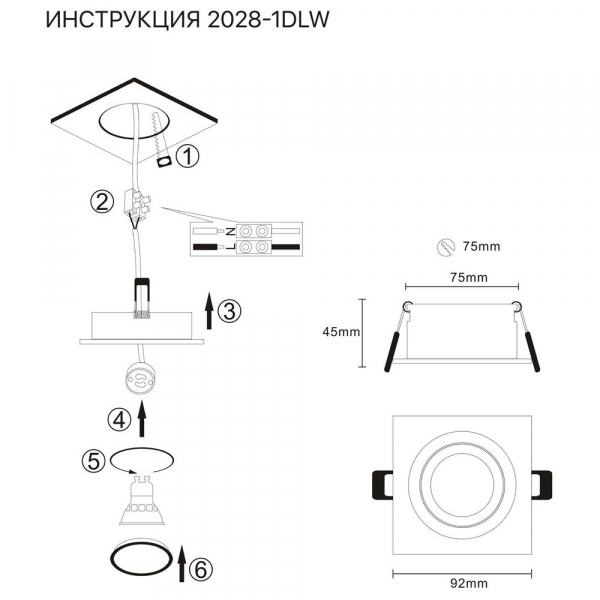 ИНСТРУКЦИЯ 2028-1DLW

①

②

N

L

③

④

⑤

⑥

75mm

75mm

45mm

92mm