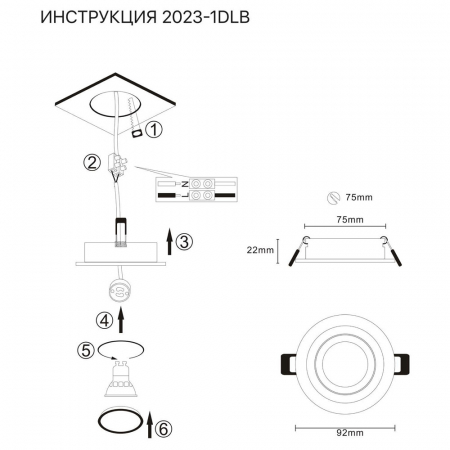 ИНСТРУКЦИЯ 2023-1DLB

①

②

N

L

③

④

⑤

⑥

75mm

75mm

22mm

92mm