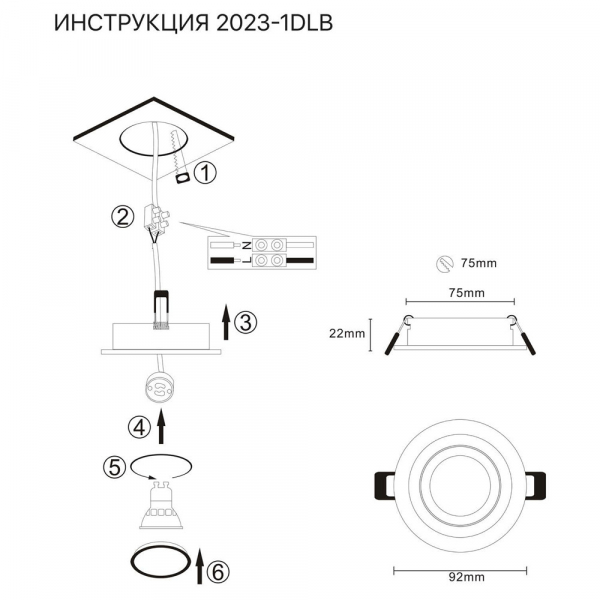 ИНСТРУКЦИЯ 2023-1DLB

1

2

N

L

3

4

5

6

75mm

75mm

22mm

92mm