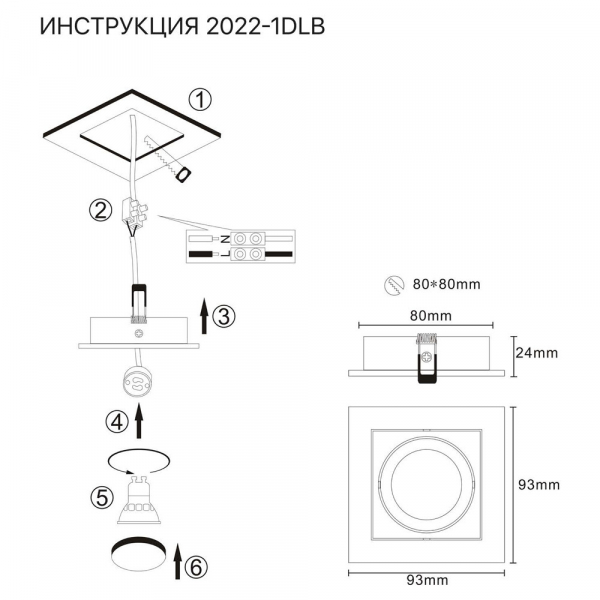 ИНСТРУКЦИЯ 2022-1DLB

①

②

N
L

③

④

⑤

⑥

80*80mm

80mm

24mm

93mm

93mm