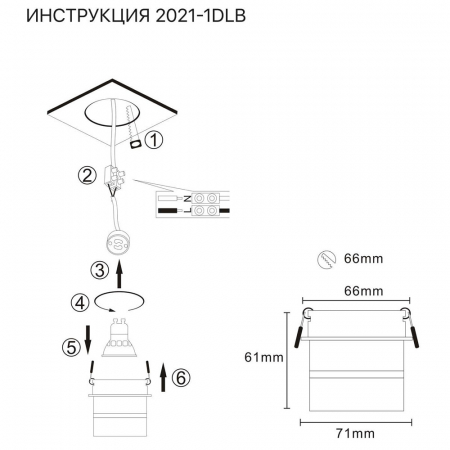 ИНСТРУКЦИЯ 2021-1DLB

①

②

N

L

③

④

⑤

⑥

66mm

66mm

61mm

71mm