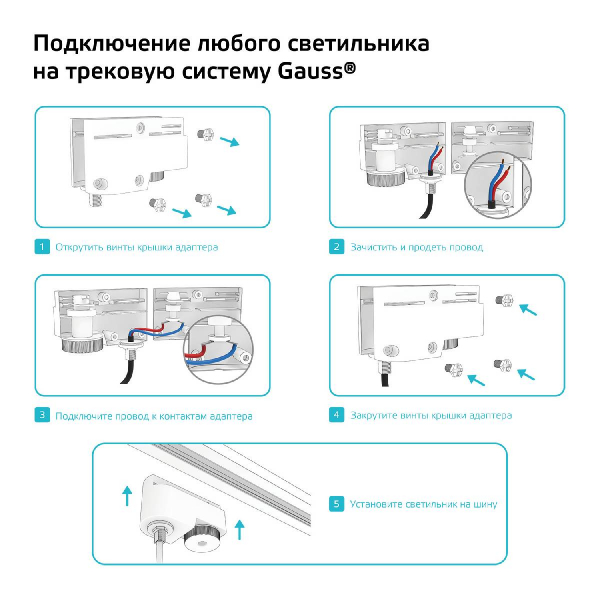 Подключение любого светильника на трековую систему Gauss®

1 Открутить винты крышки адаптера

2 Зачистить и продеть провод

3 Подключите провод к контактам адаптера

4 Закрутите винты крышки адаптера

5 Установите светильник на шину