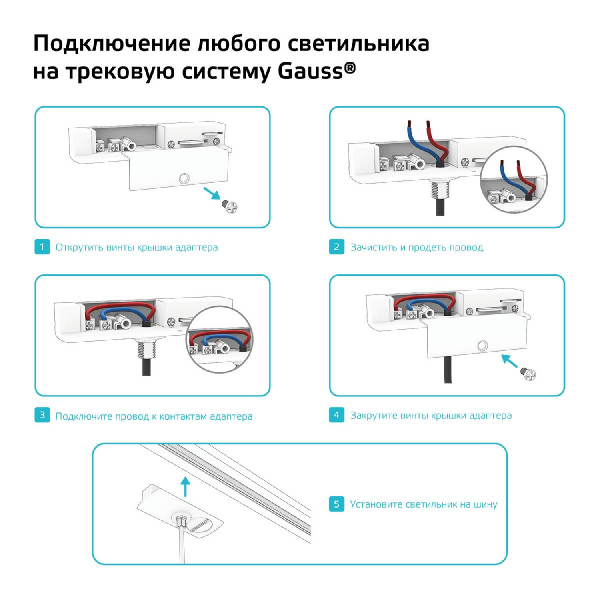 Подключение любого светильника на трековую систему Gauss®

1 Открутить винты крышки адаптера

2 Зачистить и продеть провод

3 Подключите провод к контактам адаптера

4 Закрутите винты крышки адаптера

5 Установите светильник на шину